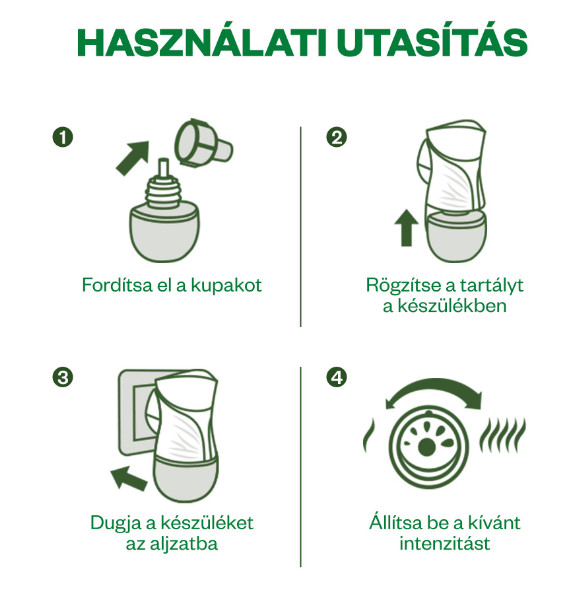 HASZNÁLATI UTASÍTÁS

1
Fordítsa el a kupakot

2
Rögzítse a tartályt a készülékben

3
Dugja a készüléket az aljzatba

4
Állítsa be a kívánt intenzitást