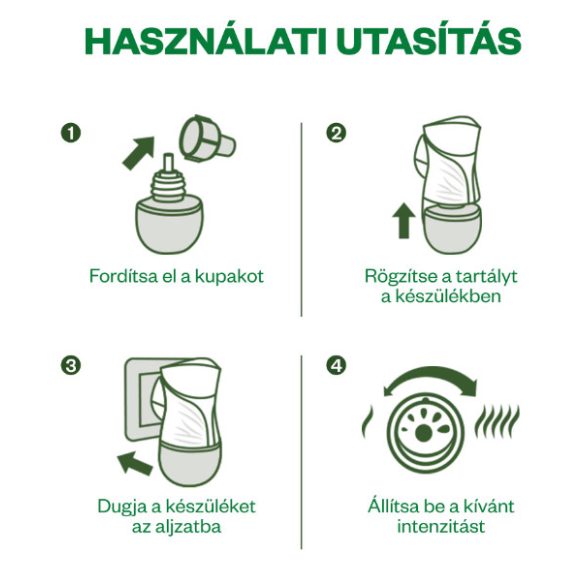 HASZNÁLATI UTASÍTÁS

1

Fordítsa el a kupakot

2

Rögzítse a tartályt a készülékben

3

Dugja a készüléket az aljzatba

4

Állítsa be a kívánt intenzitást